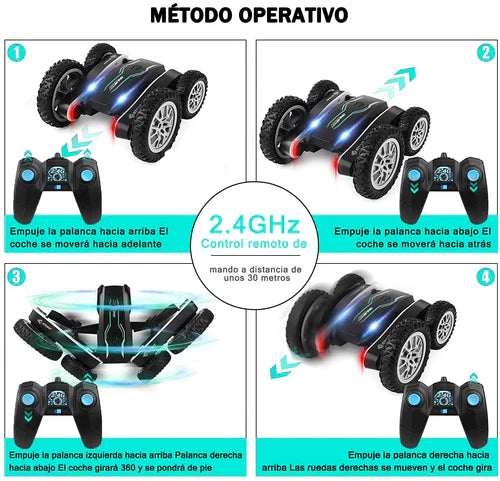 MÉTODO OPERATIVO

1

Empuje la palanca hacia arriba El coche se moverá hacia adelante

2

Empuje la palanca hacia abajo El coche se moverá hacia atrás

2.4GHz
Control remoto de

mando a distancia de unos 30 metros

3

Empuje la palanca izquierda hacia arriba Palanca derecha hacia abajo El coche girará 360 y se pondrá de pie

4

Empuje la palanca derecha hacia arriba Las ruedas derechas se mueven y el coche gira