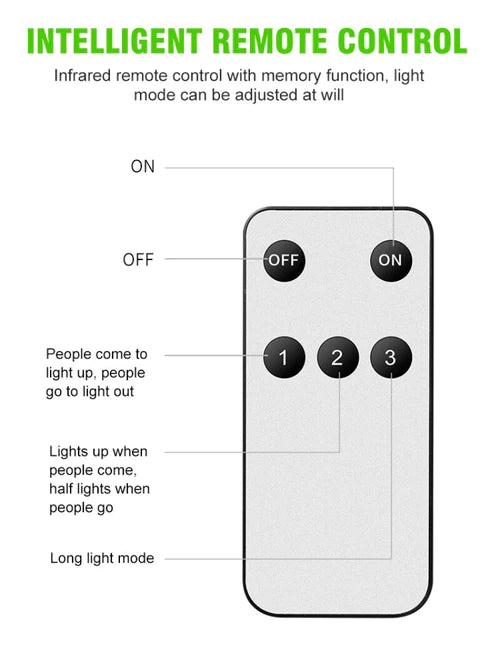 INTELLIGENT REMOTE CONTROL

Infrared remote control with memory function, light mode can be adjusted at will

ON

OFF

OFF

ON

People come to light up, people go to light out

1

2

3

Lights up when people come, half lights when people go

Long light mode