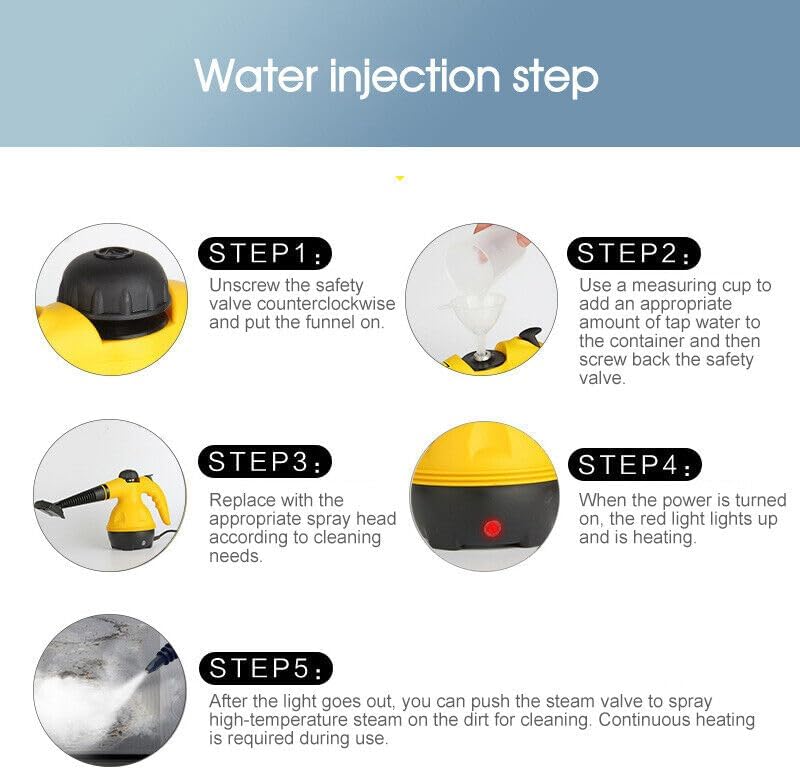 Water injection step

STEP1:
Unscrew the safety valve counterclockwise and put the funnel on.

STEP2:
Use a measuring cup to add an appropriate amount of tap water to the container and then screw back the safety valve.

STEP3:
Replace with the appropriate spray head according to cleaning needs.

STEP4:
When the power is turned on, the red light lights up and is heating.

STEP5:
After the light goes out, you can push the steam valve to spray high-temperature steam on the dirt for cleaning. Continuous heating is required during use.