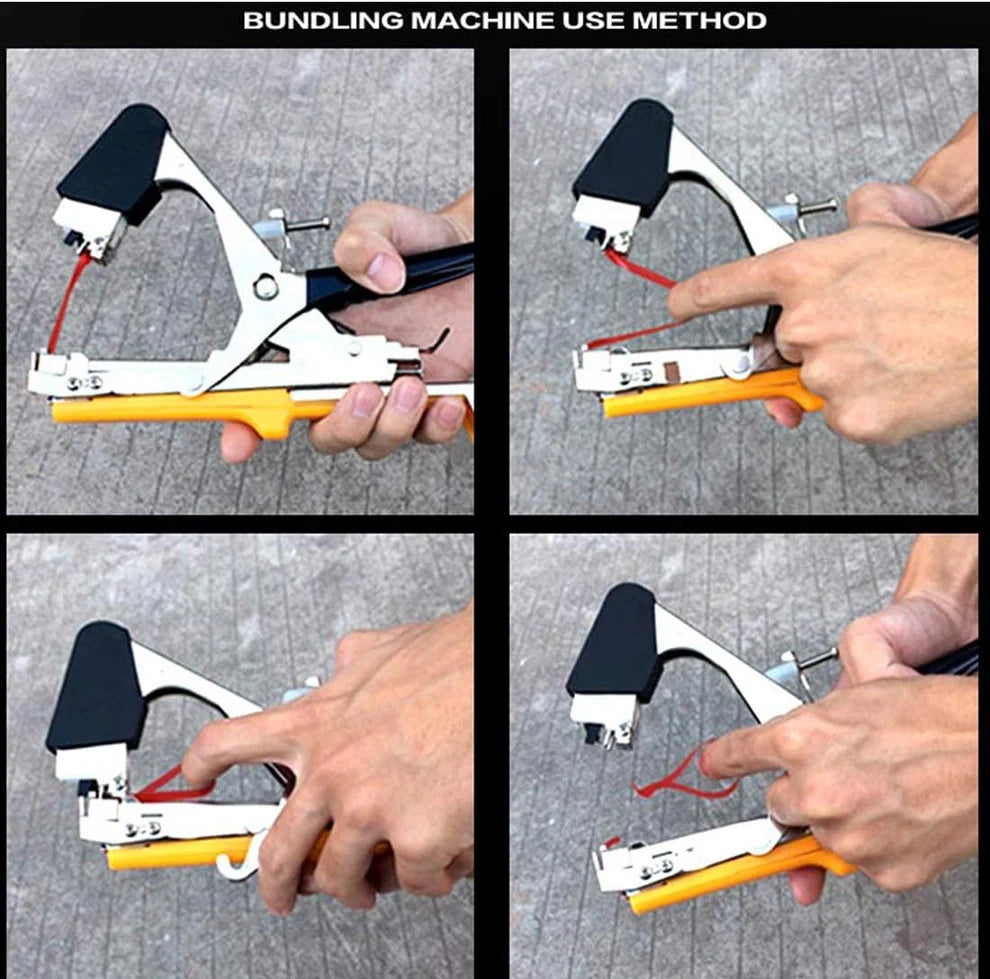 BUNDLING MACHINE USE METHOD